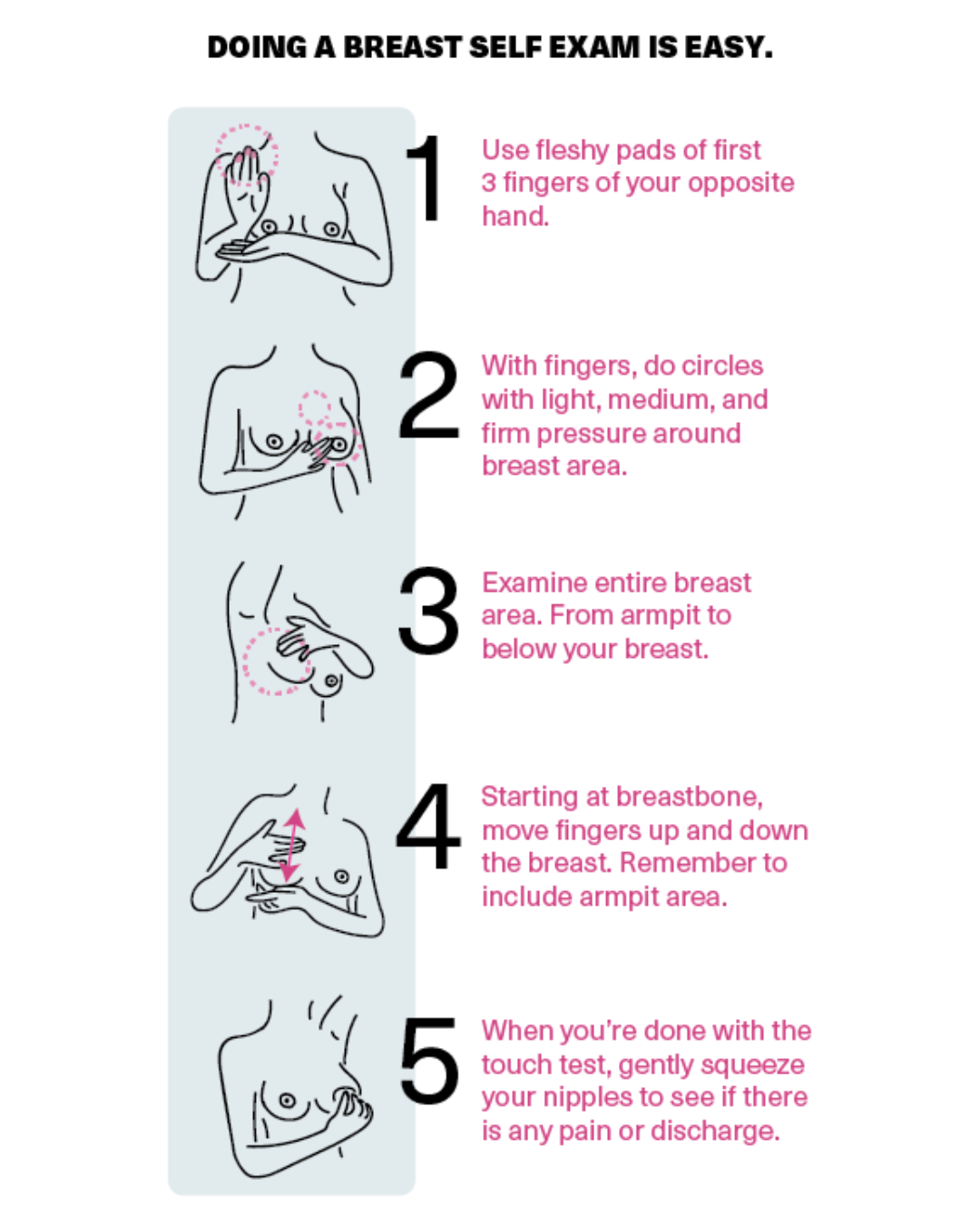 DOING A BREAST SELF EXAM IS EASY.

1
Use fleshy pads of first 3 fingers of your opposite hand.

2
With fingers, do circles with light, medium, and firm pressure around breast area.

3
Examine entire breast area. From armpit to below your breast.

4
Starting at breastbone, move fingers up and down the breast. Remember to include armpit area.

5
When you're done with the touch test, gently squeeze your nipples to see if there is any pain or discharge.